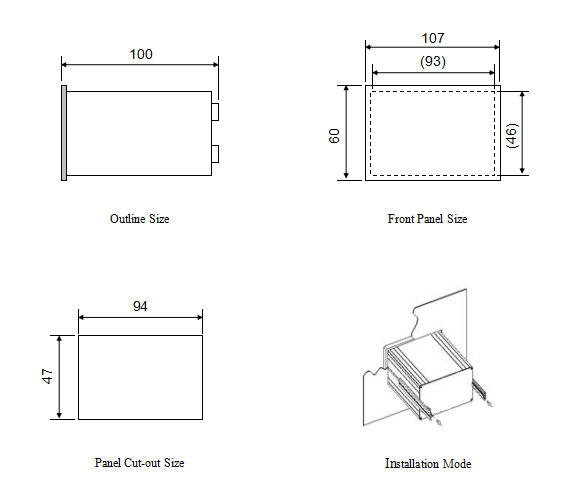 100

Outline Size

107

(93)

60

(46)

Front Panel Size

94

47

Panel Cut-out Size

Installation Mode